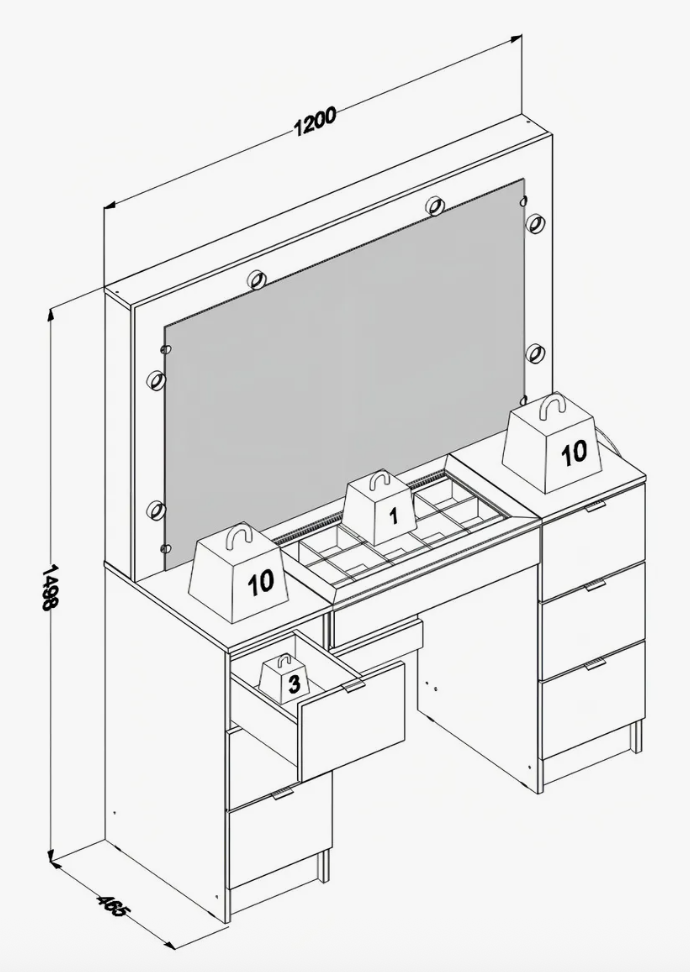 1200

1498

465

10

1

10

3